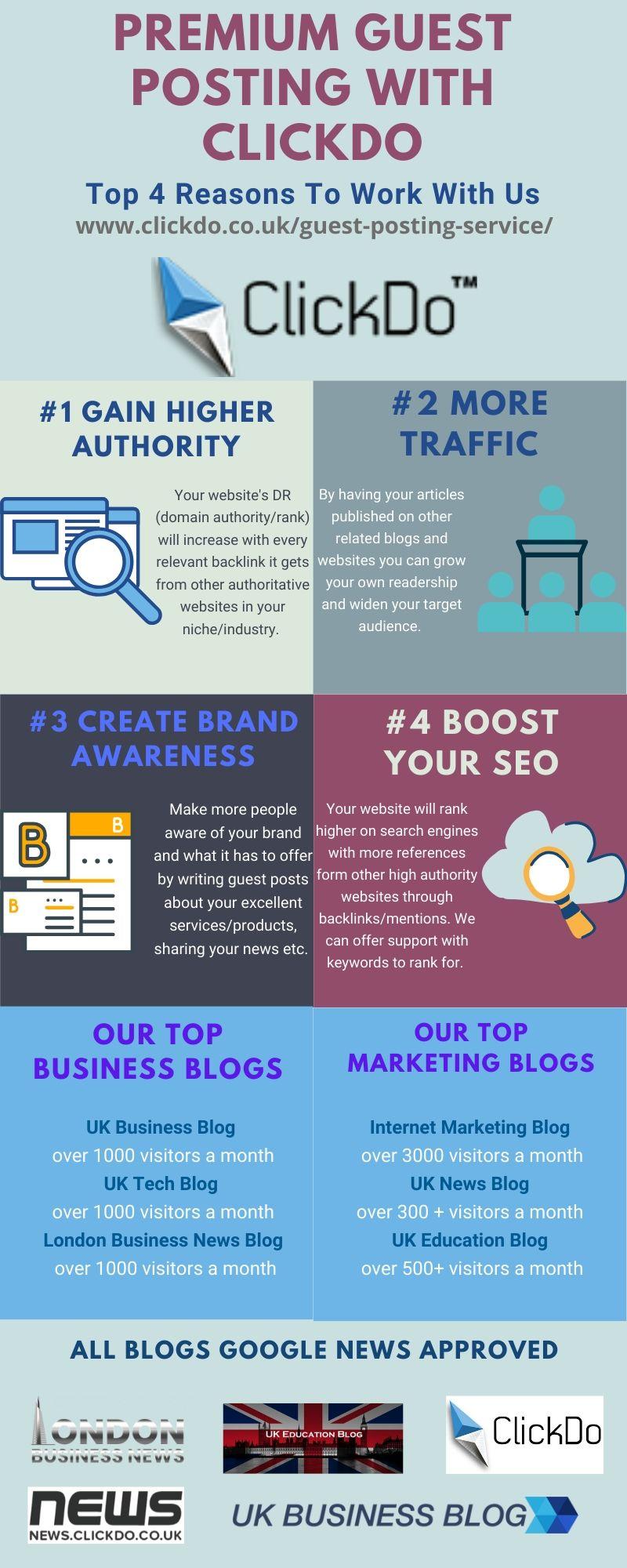 PREMIUM GUEST POSTING WITH CLICKDO

Top 4 Reasons To Work With Us

www.clickdo.co.uk/guest-posting-service/

ClickDo™

#1 GAIN HIGHER AUTHORITY

Your website's DR (domain authority/rank) will increase with every relevant backlink it gets from other authoritative websites in your niche/industry.

#2 MORE TRAFFIC

By having your articles published on other related blogs and websites you can grow your own readership and widen your target audience.

#3 CREATE BRAND AWARENESS

B

B

B

Make more people aware of your brand and what it has to offer by writing guest posts about your excellent services/products, sharing your news etc.

#4 BOOST YOUR SEO

Your website will rank higher on search engines with more references form other high authority websites through backlinks/mentions. We can offer support with keywords to rank for.

OUR TOP BUSINESS BLOGS

UK Business Blog
over 1000 visitors a month
UK Tech Blog
over 1000 visitors a month
London Business News Blog
over 1000 visitors a month

OUR TOP MARKETING BLOGS

Internet Marketing Blog
over 3000 visitors a month
UK News Blog
over 300 + visitors a month
UK Education Blog
over 500+ visitors a month

ALL BLOGS GOOGLE NEWS APPROVED

LONDON BUSINESS NEWS

UK EDUCATION BLOG

ClickDo

NEWS
NEWS.CLICKDO.CO.UK

UK BUSINESS BLOG